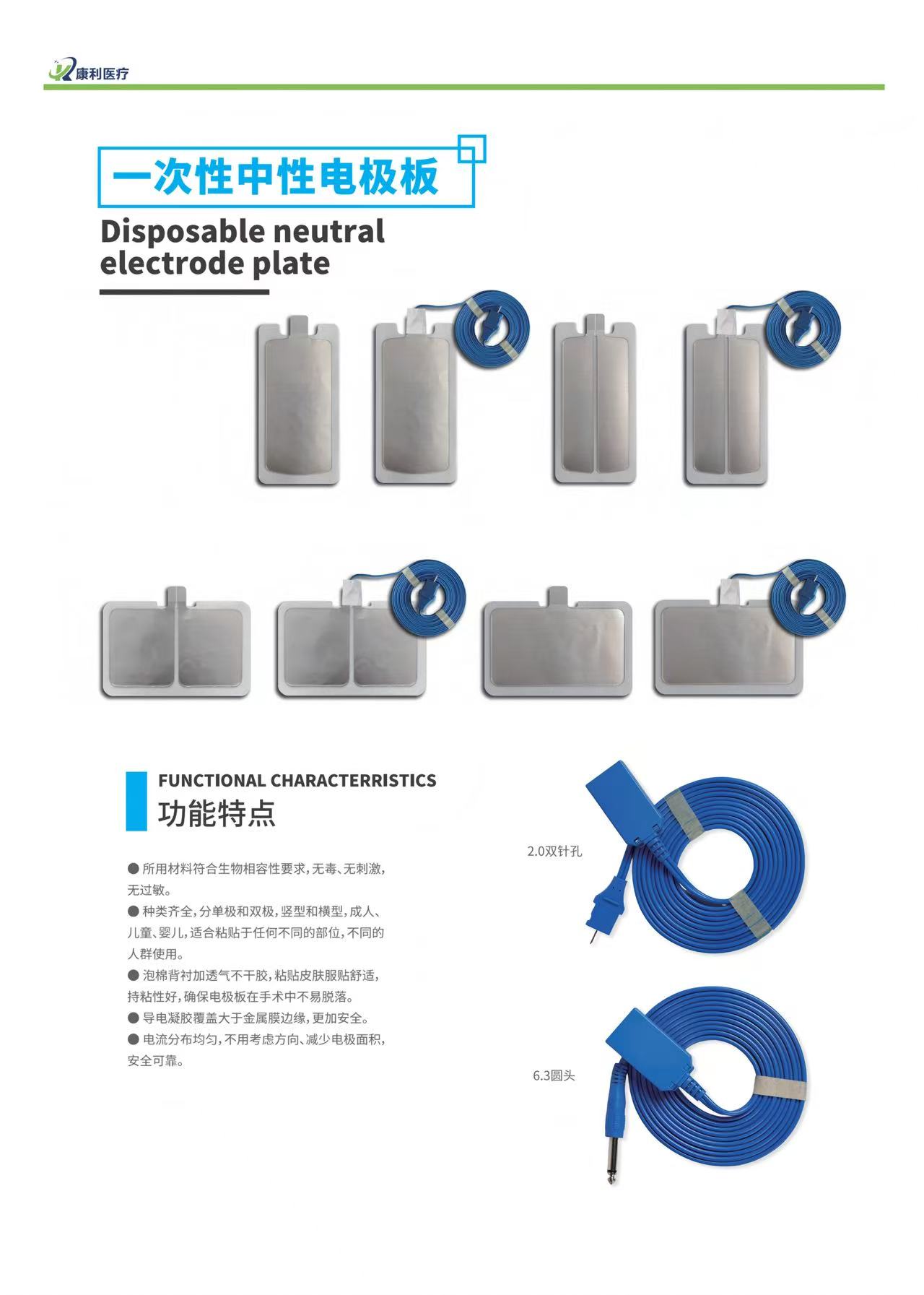 康利医疗

一次性中性电极板

Disposable neutral electrode plate

FUNCTIONAL CHARACTERRISTICS

功能特点

● 所用材料符合生物相容性要求，无毒、无刺激，无过敏。
● 种类齐全，分单极和双极，竖型和横型，成人、儿童、婴儿，适合粘贴于任何不同的部位，不同的人群使用。
● 泡棉背衬加透气不干胶，粘贴皮肤服贴舒适，持粘性好，确保电极板在手术中不易脱落。
● 导电凝胶覆盖大于金属膜边缘，更加安全。
● 电流分布均匀，不用考虑方向、减少电极面积，安全可靠。

2.0双针孔

6.3圆头